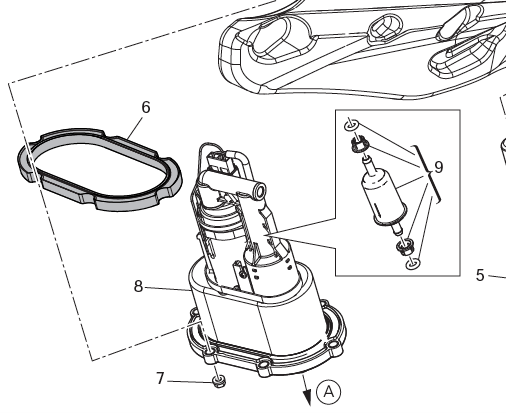 6
9
5
8
7
A