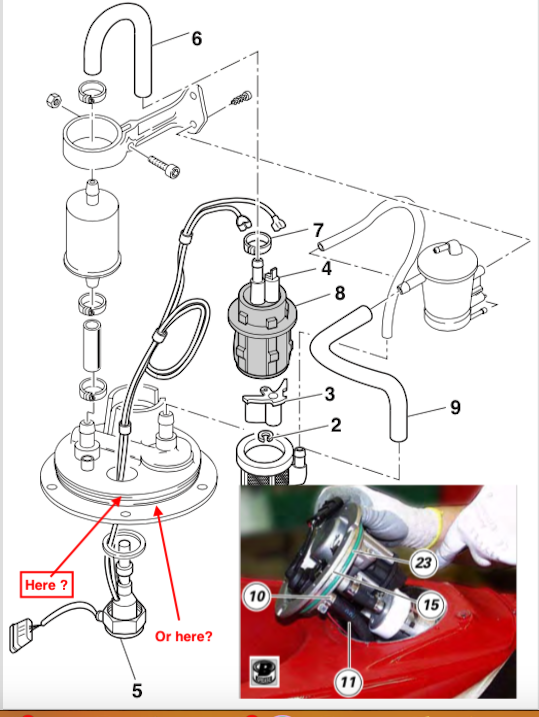 6

7

4

8

3

2

9

Here ?

Or here?

5

23

10

15

11