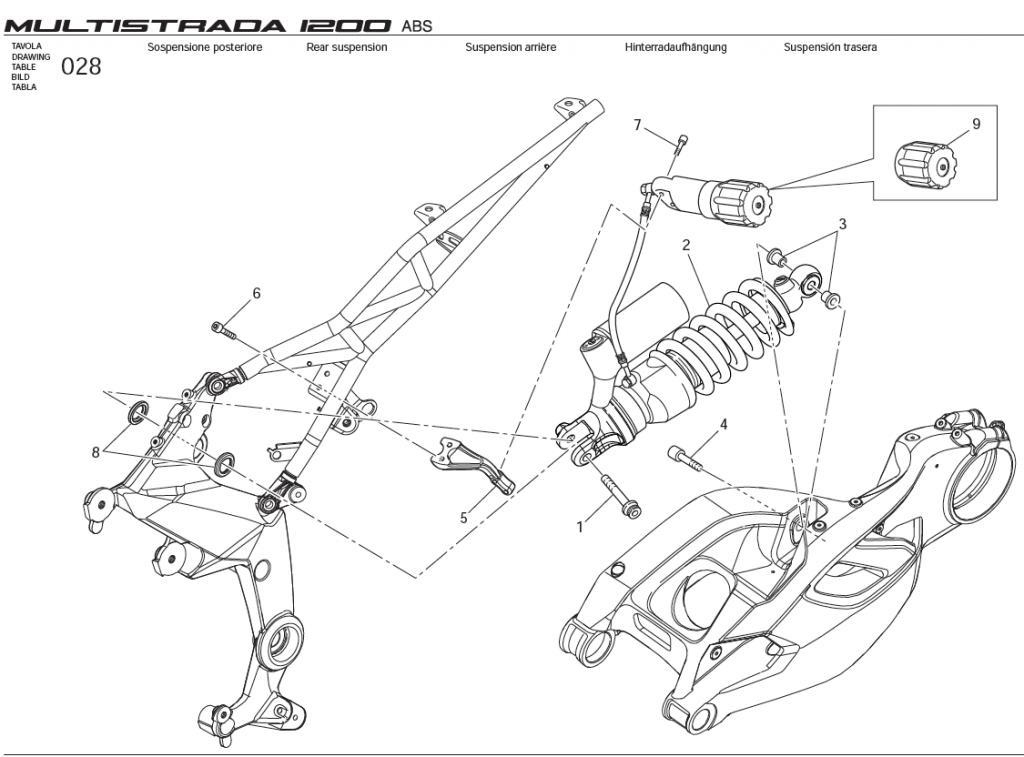 MULTISTRADA 1200 ABS

TAVOLA
DRAWING
TABLE
BILD
TABLA
028

Sospensione posteriore
Rear suspension
Suspension arrière
Hinterradaufhängung
Suspensión trasera

7
9
2
3
6
8
4
5
1