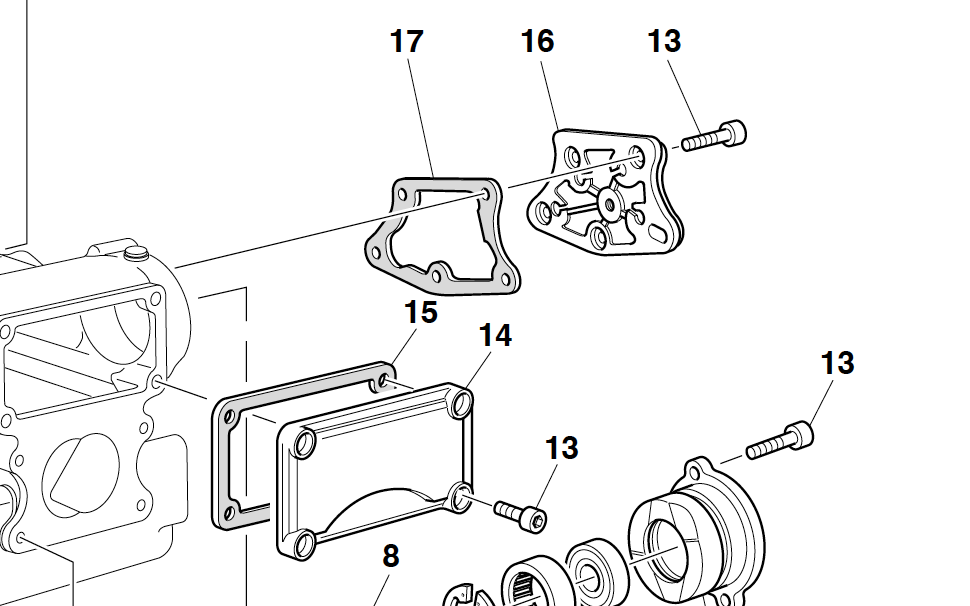 17
16
13
15
14
13
13
8