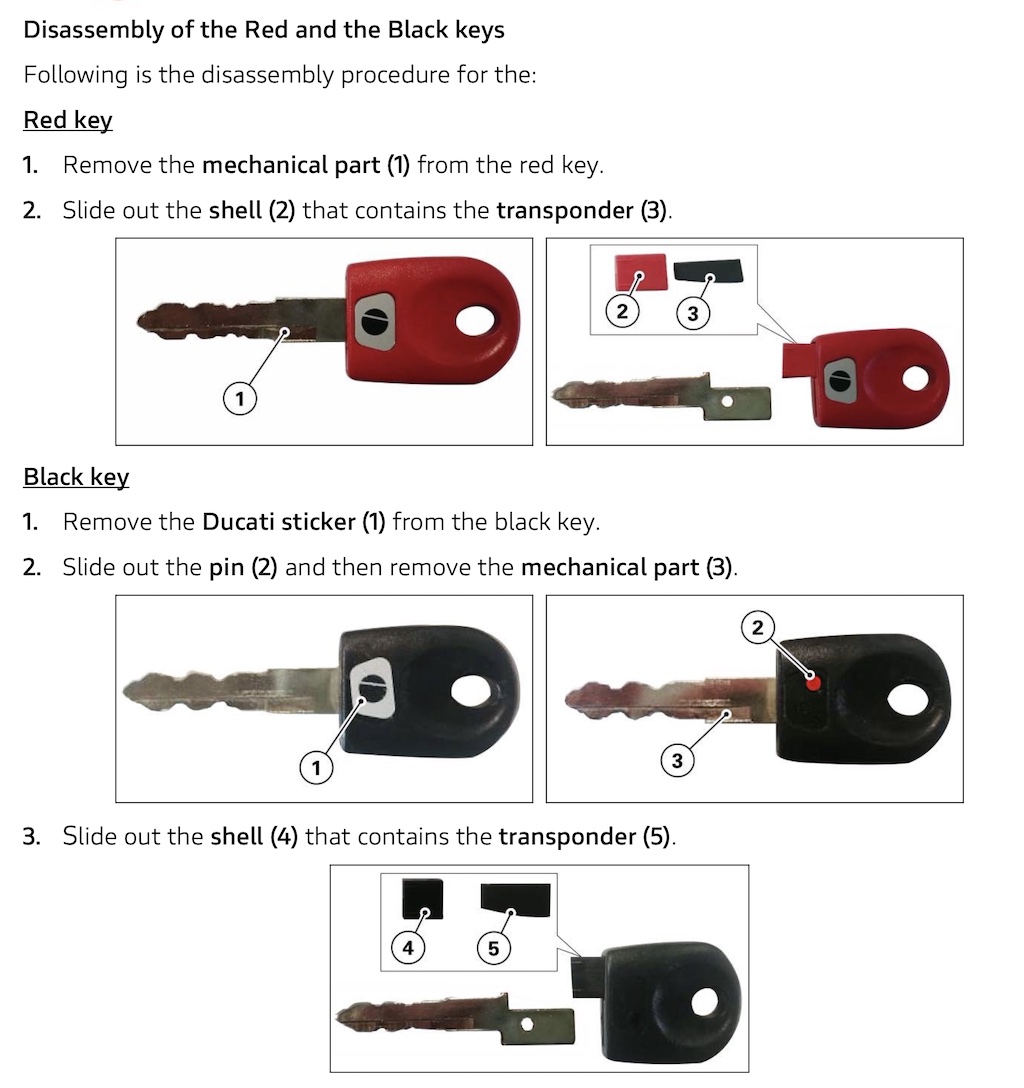 Disassembly of the Red and the Black keys

Following is the disassembly procedure for the:

Red key

1. Remove the mechanical part (1) from the red key.

2. Slide out the shell (2) that contains the transponder (3).

1

2 3

Black key

1. Remove the Ducati sticker (1) from the black key.

2. Slide out the pin (2) and then remove the mechanical part (3).

1

2

3

3. Slide out the shell (4) that contains the transponder (5).

4 5