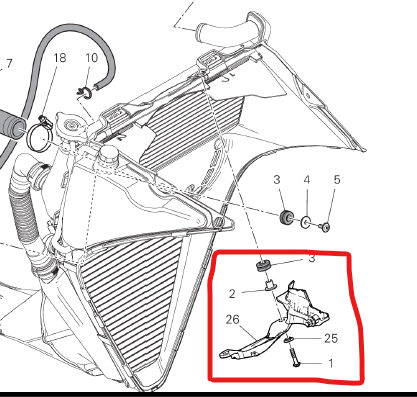 7
18
10
3
4
5
3
2
26
25
1