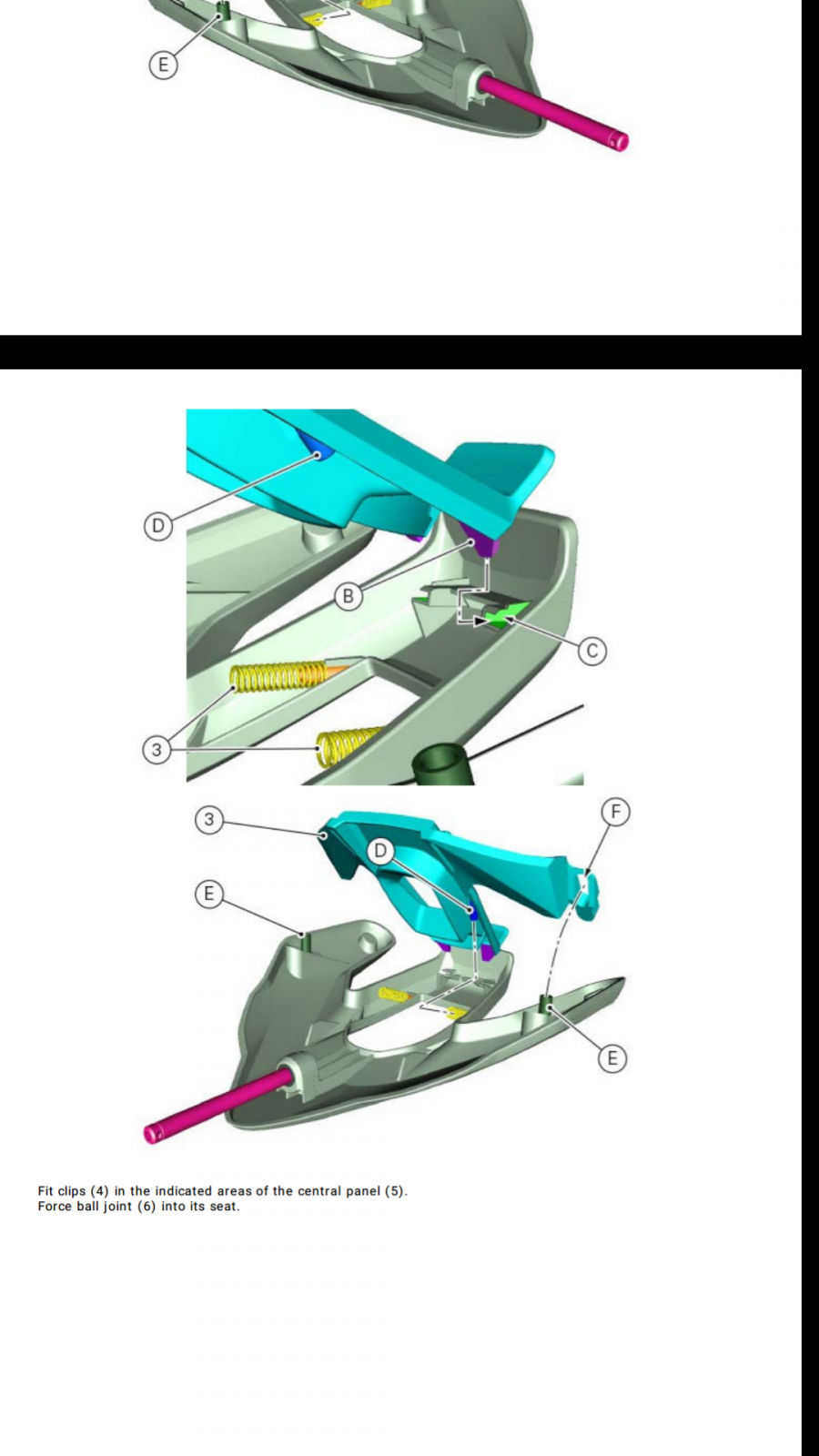 E

D

B

C

3

3

F

D

E

E

Fit clips (4) in the indicated areas of the central panel (5).
Force ball joint (6) into its seat.