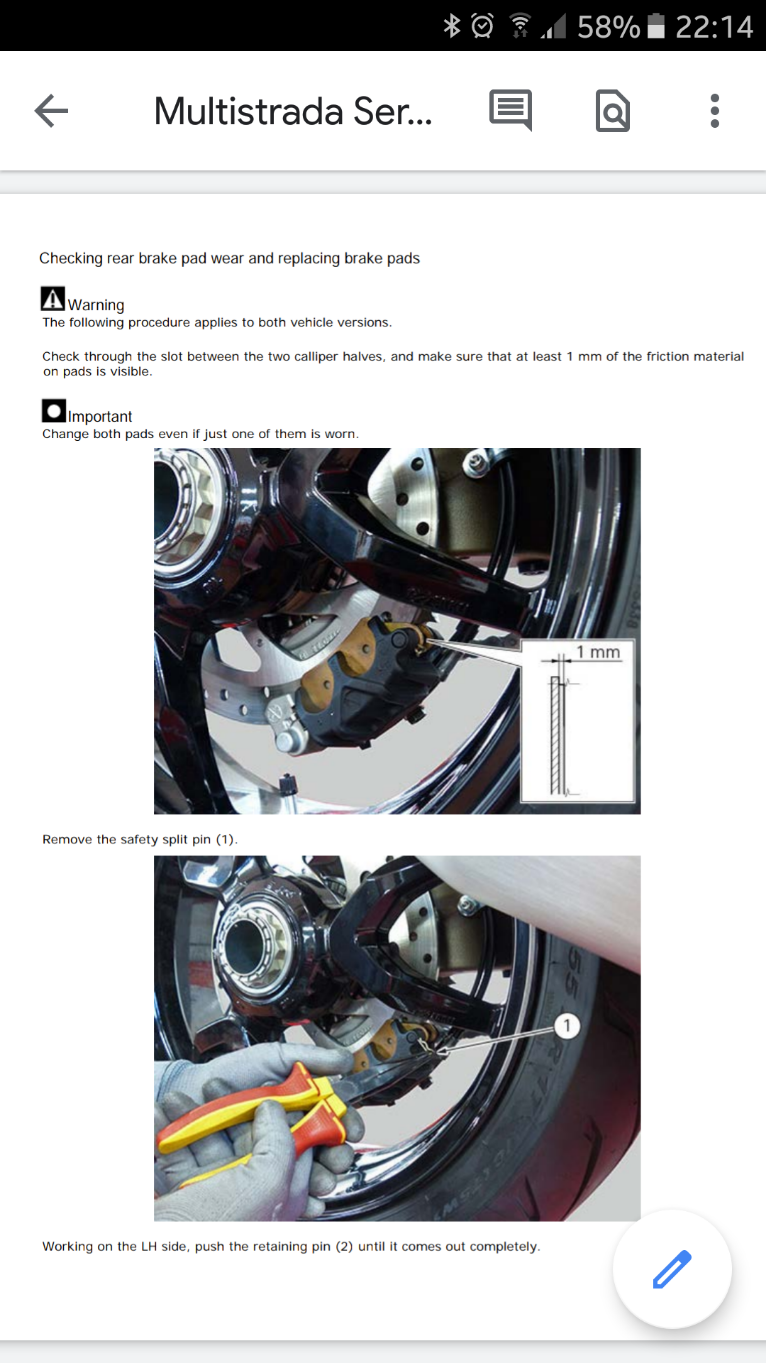 58% 22:14

Multistrada Ser...

Checking rear brake pad wear and replacing brake pads

Warning
The following procedure applies to both vehicle versions.

Check through the slot between the two calliper halves, and make sure that at least 1 mm of the friction material on pads is visible.

Important
Change both pads even if just one of them is worn.

1 mm

Remove the safety split pin (1).

1

Working on the LH side, push the retaining pin (2) until it comes out completely.