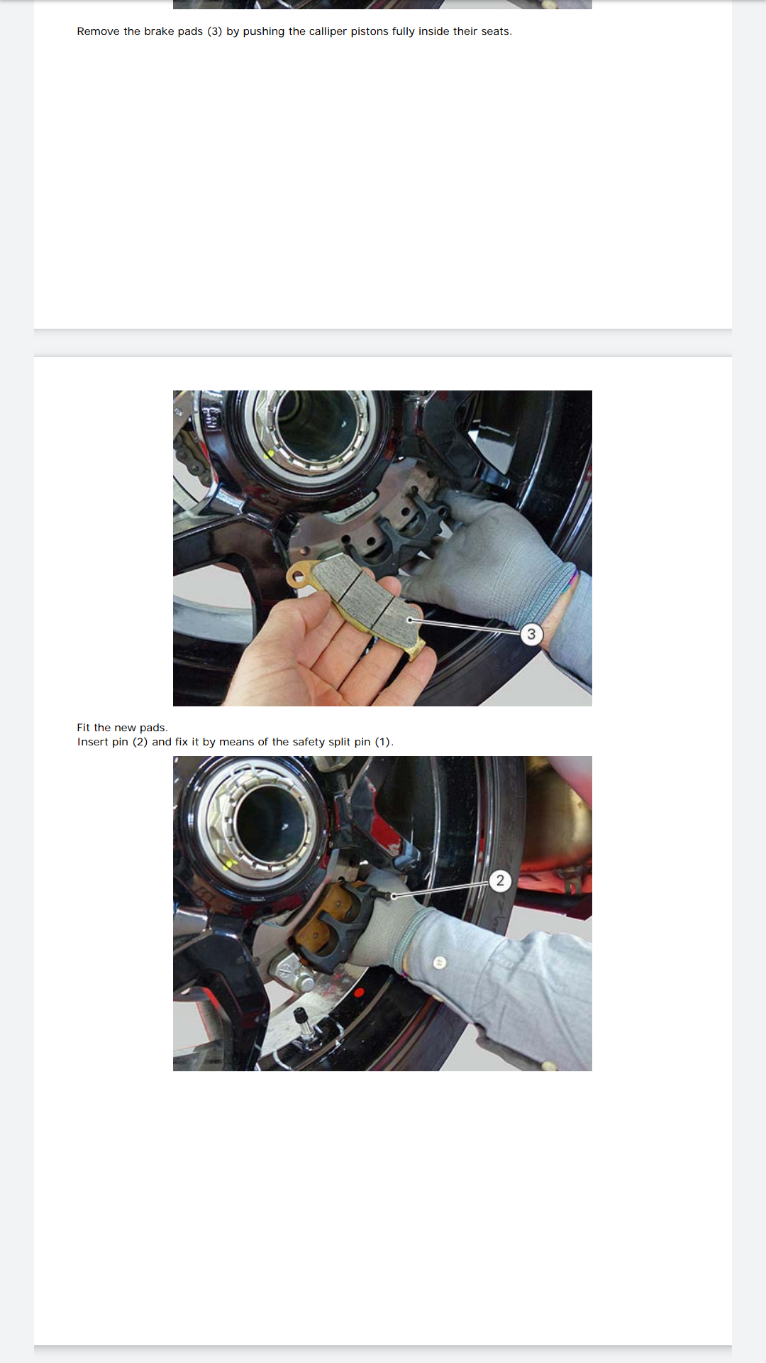 Remove the brake pads (3) by pushing the calliper pistons fully inside their seats.

3

Fit the new pads.
Insert pin (2) and fix it by means of the safety split pin (1).

2