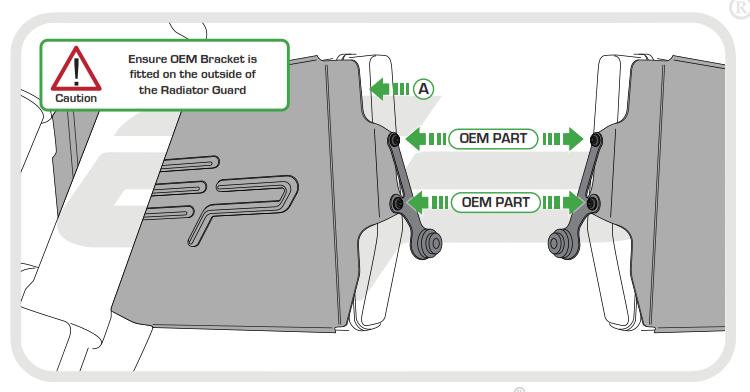 Caution

Ensure OEM Bracket is fitted on the outside of the Radiator Guard

A

OEM PART

OEM PART