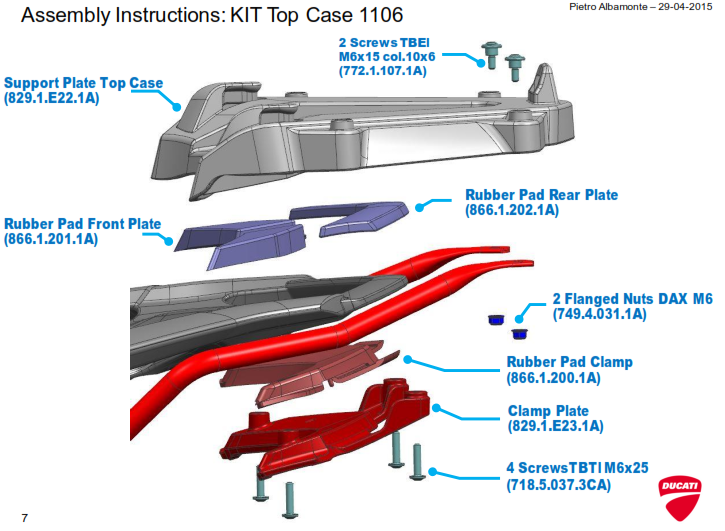 Assembly Instructions: KIT Top Case 1106

Pietro Albamonte – 29-04-2015

2 Screws TBEI M6x15 col.10x6 (772.1.107.1A)

Support Plate Top Case (829.1.E22.1A)

Rubber Pad Rear Plate (866.1.202.1A)

Rubber Pad Front Plate (866.1.201.1A)

2 Flanged Nuts DAX M6 (749.4.031.1A)

Rubber Pad Clamp (866.1.200.1A)

Clamp Plate (829.1.E23.1A)

4 ScrewsTBTI M6x25 (718.5.037.3CA)

DUCATI

7