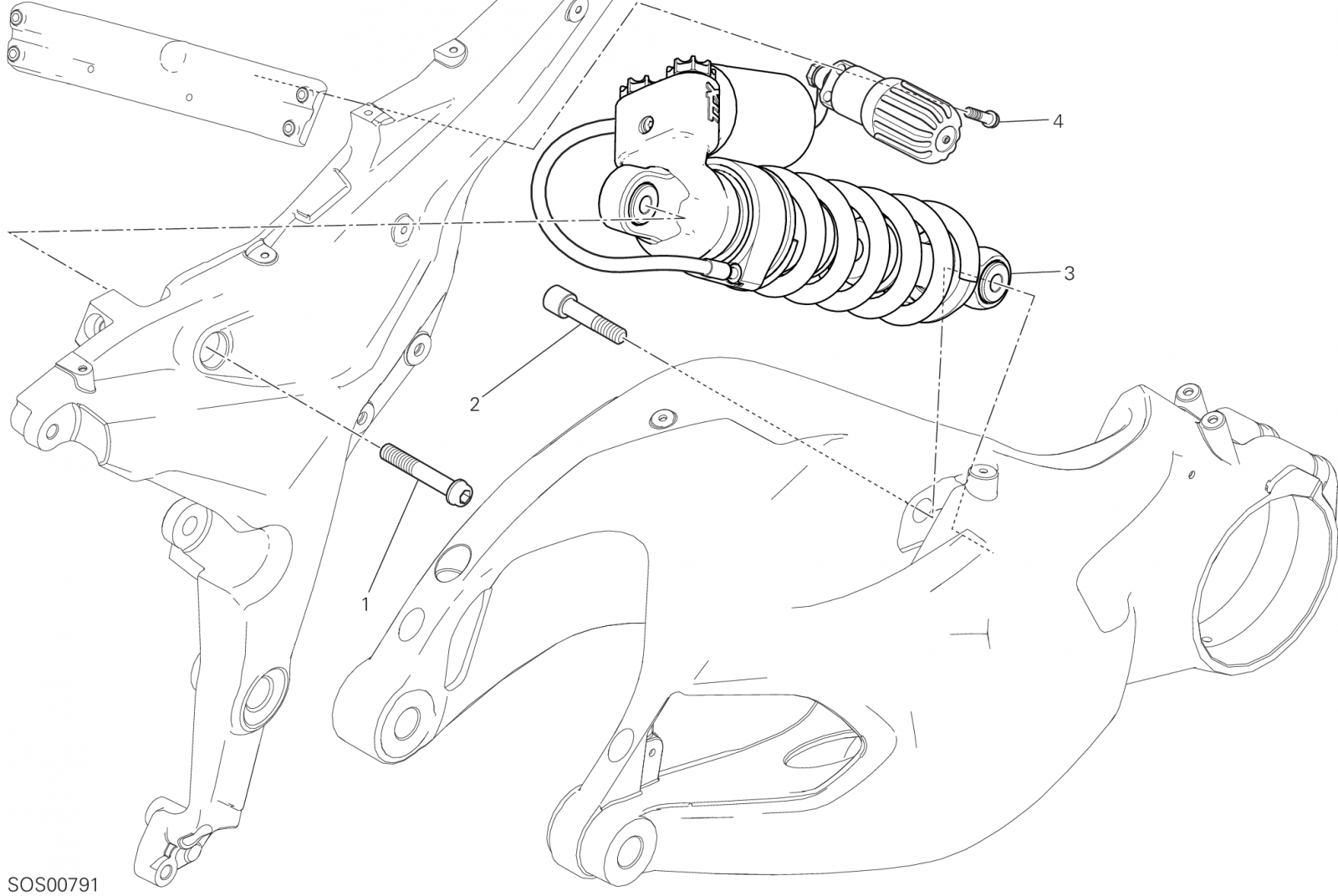 4

3

2

1

SOS00791