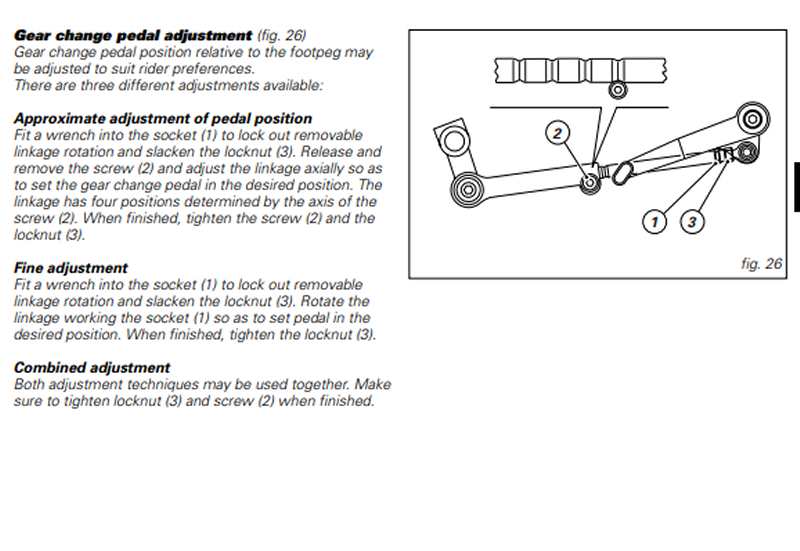 **Gear change pedal adjustment** (fig. 26)
Gear change pedal position relative to the footpeg may be adjusted to suit rider preferences.
There are three different adjustments available:

**Approximate adjustment of pedal position**
Fit a wrench into the socket (1) to lock out removable linkage rotation and slacken the locknut (3). Release and remove the screw (2) and adjust the linkage axially so as to set the gear change pedal in the desired position. The linkage has four positions determined by the axis of the screw (2). When finished, tighten the screw (2) and the locknut (3).

**Fine adjustment**
Fit a wrench into the socket (1) to lock out removable linkage rotation and slacken the locknut (3). Rotate the linkage working the socket (1) so as to set pedal in the desired position. When finished, tighten the locknut (3).

**Combined adjustment**
Both adjustment techniques may be used together. Make sure to tighten locknut (3) and screw (2) when finished.

2

1 3

fig. 26