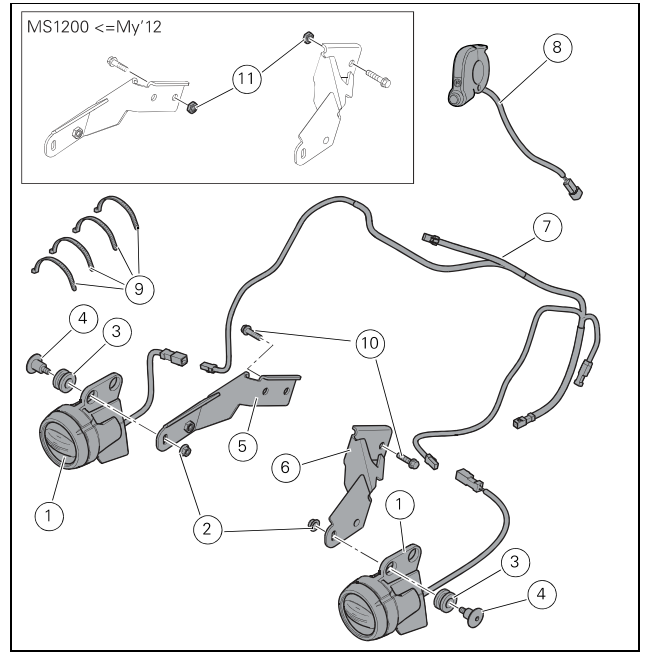 MS1200 <=My'12

11

8

7

9

4

3

10

5

6

1

2

1

3

4