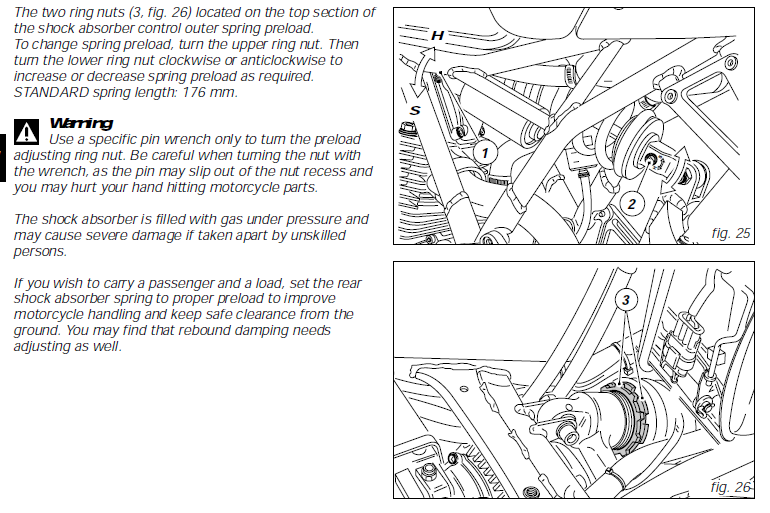 The two ring nuts (3, fig. 26) located on the top section of the shock absorber control outer spring preload.
To change spring preload, turn the upper ring nut. Then turn the lower ring nut clockwise or anticlockwise to increase or decrease spring preload as required.
STANDARD spring length: 176 mm.

Warning
Use a specific pin wrench only to turn the preload adjusting ring nut. Be careful when turning the nut with the wrench, as the pin may slip out of the nut recess and you may hurt your hand hitting motorcycle parts.

The shock absorber is filled with gas under pressure and may cause severe damage if taken apart by unskilled persons.

If you wish to carry a passenger and a load, set the rear shock absorber spring to proper preload to improve motorcycle handling and keep safe clearance from the ground. You may find that rebound damping needs adjusting as well.

H
S
1
2
fig. 25

3
fig. 26