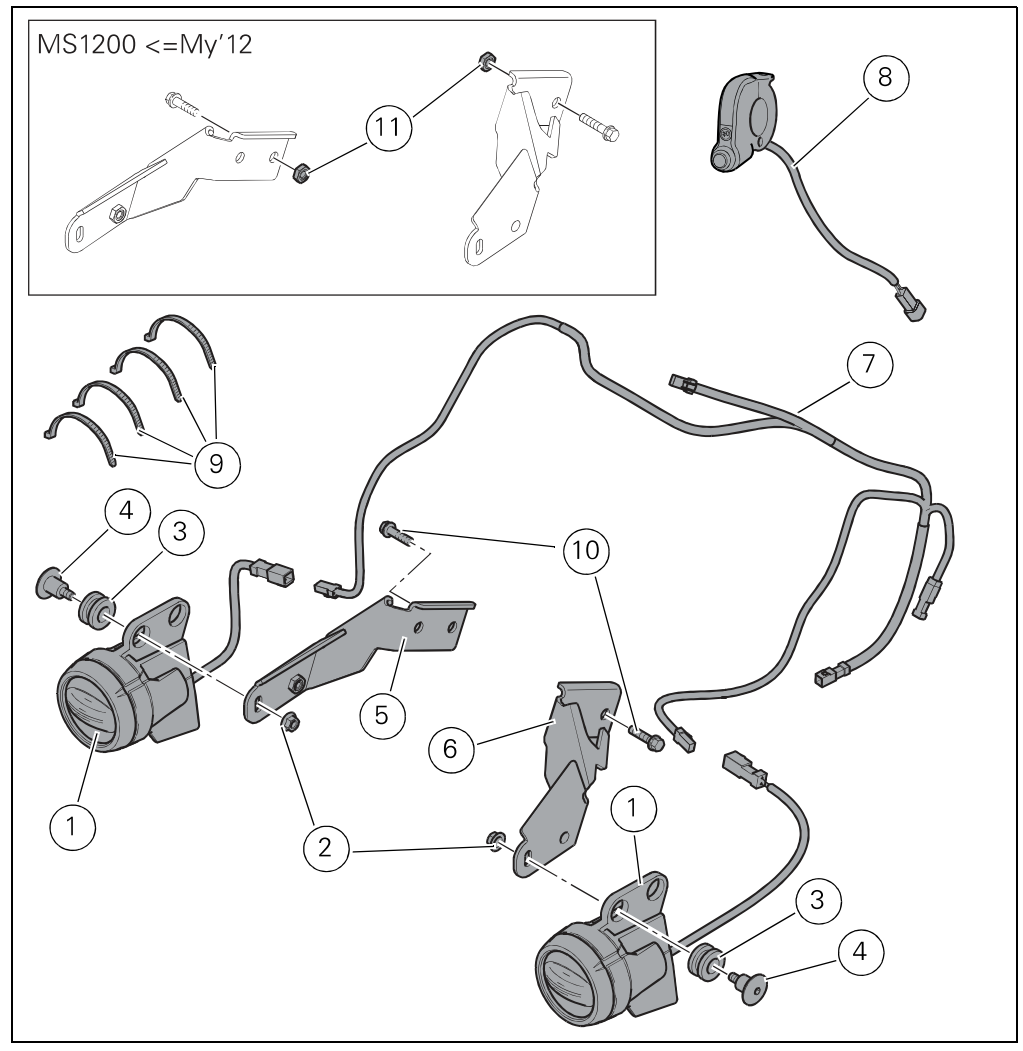 MS1200 <=My'12

11

8

7

9

4

3

10

5

6

1

2

1

3

4