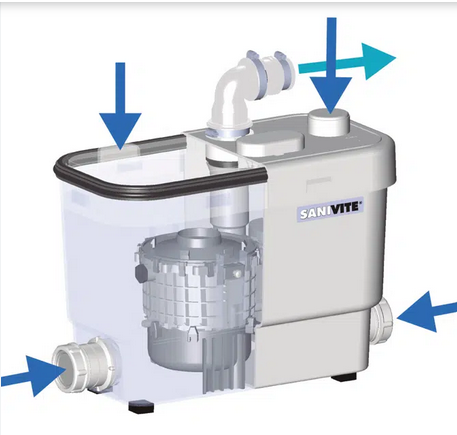 SANIVITE®