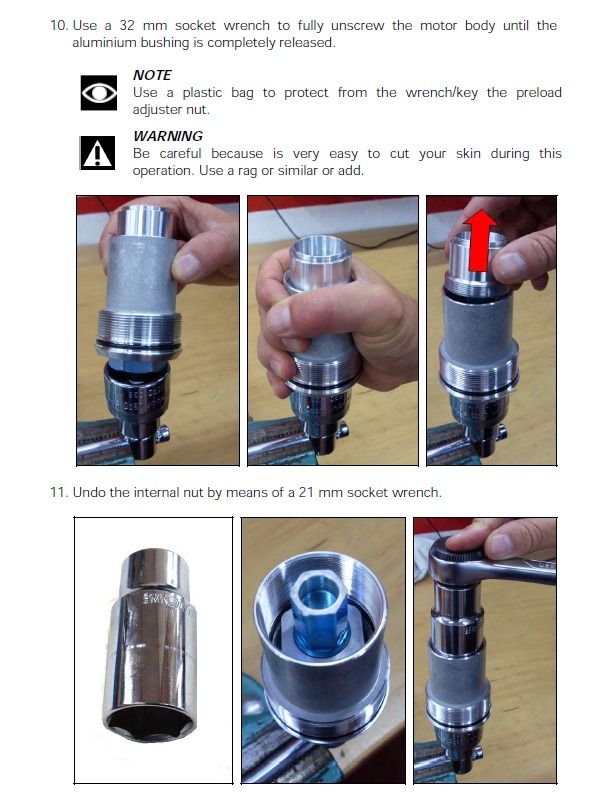 10. Use a 32 mm socket wrench to fully unscrew the motor body until the aluminium bushing is completely released.

NOTE
Use a plastic bag to protect from the wrench/key the preload adjuster nut.

WARNING
Be careful because is very easy to cut your skin during this operation. Use a rag or similar or add.

11. Undo the internal nut by means of a 21 mm socket wrench.