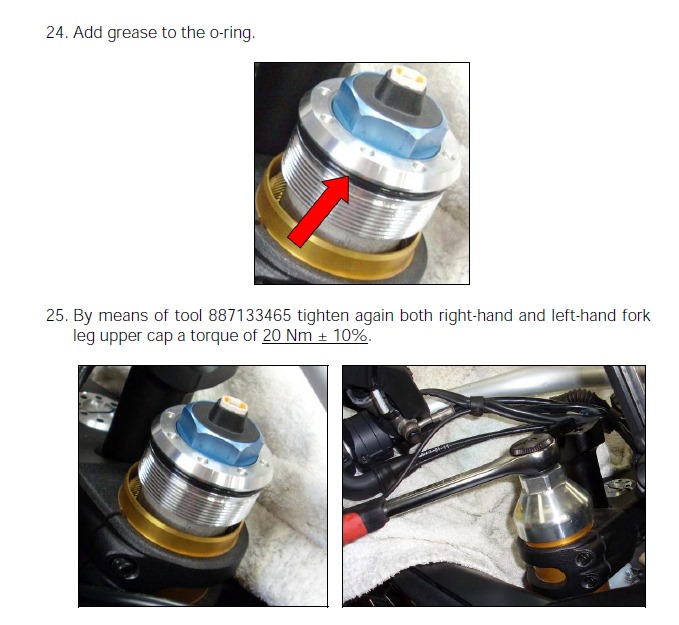 24. Add grease to the o-ring.

25. By means of tool 887133465 tighten again both right-hand and left-hand fork leg upper cap a torque of 20 Nm ± 10%.