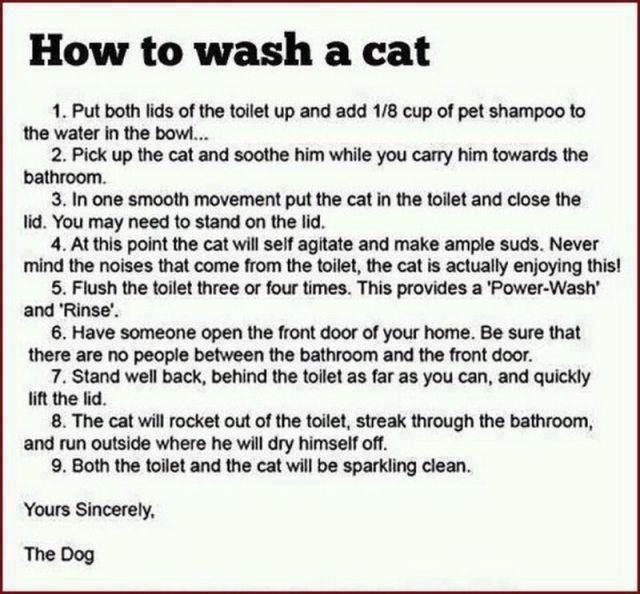 How to wash a cat

1. Put both lids of the toilet up and add 1/8 cup of pet shampoo to the water in the bowl...

2. Pick up the cat and soothe him while you carry him towards the bathroom.

3. In one smooth movement put the cat in the toilet and close the lid. You may need to stand on the lid.

4. At this point the cat will self agitate and make ample suds. Never mind the noises that come from the toilet, the cat is actually enjoying this!

5. Flush the toilet three or four times. This provides a 'Power-Wash' and 'Rinse'.

6. Have someone open the front door of your home. Be sure that there are no people between the bathroom and the front door.

7. Stand well back, behind the toilet as far as you can, and quickly lift the lid.

8. The cat will rocket out of the toilet, streak through the bathroom, and run outside where he will dry himself off.

9. Both the toilet and the cat will be sparkling clean.

Yours Sincerely,

The Dog